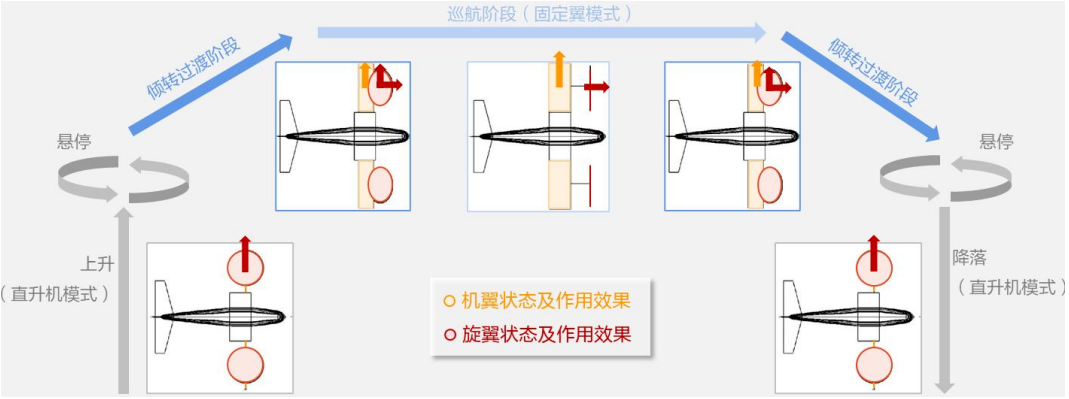 巡航阶段（固定翼模式）

倾转过渡阶段

倾转过渡阶段

悬停

悬停

上升
（直升机模式）

降落
（直升机模式）

机翼状态及作用效果
旋翼状态及作用效果